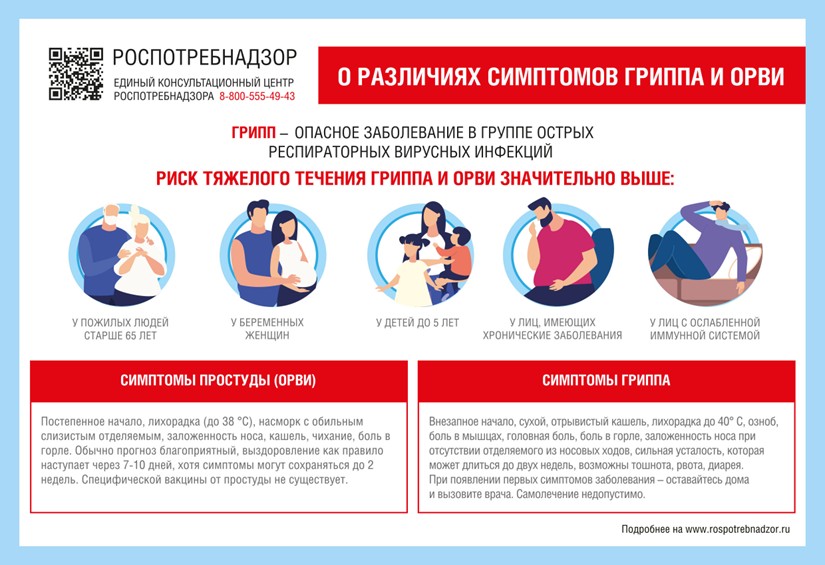 РОСПОТРЕБНАДЗОР
ЕДИНЫЙ КОНСУЛЬТАЦИОННЫЙ ЦЕНТР РОСПОТРЕБНАДЗОРА 8-800-555-49-43

О РАЗЛИЧИЯХ СИМПТОМОВ ГРИППА И ОРВИ

ГРИПП – ОПАСНОЕ ЗАБОЛЕВАНИЕ В ГРУППЕ ОСТРЫХ РЕСПИРАТОРНЫХ ВИРУСНЫХ ИНФЕКЦИЙ

РИСК ТЯЖЕЛОГО ТЕЧЕНИЯ ГРИППА И ОРВИ ЗНАЧИТЕЛЬНО ВЫШЕ:

У ПОЖИЛЫХ ЛЮДЕЙ СТАРШЕ 65 ЛЕТ

У БЕРЕМЕННЫХ ЖЕНЩИН

У ДЕТЕЙ ДО 5 ЛЕТ

У ЛИЦ, ИМЕЮЩИХ ХРОНИЧЕСКИЕ ЗАБОЛЕВАНИЯ

У ЛИЦ С ОСЛАБЛЕННОЙ ИММУННОЙ СИСТЕМОЙ

СИМПТОМЫ ПРОСТУДЫ (ОРВИ)

Постепенное начало, лихорадка (до 38 °С), насморк с обильным слизистым отделяемым, заложенность носа, кашель, чихание, боль в горле. Обычно прогноз благоприятный, выздоровление как правило наступает через 7-10 дней, хотя симптомы могут сохраняться до 2 недель. Специфической вакцины от простуды не существует.

СИМПТОМЫ ГРИППА

Внезапное начало, сухой, отрывистый кашель, лихорадка до 40° С, озноб, боль в мышцах, головная боль, боль в горле, заложенность носа при отсутствии отделяемого из носовых ходов, сильная усталость, которая может длиться до двух недель, возможны тошнота, рвота, диарея.
При появлении первых симптомов заболевания – оставайтесь дома и вызовите врача. Самолечение недопустимо.

Подробнее на www.rospotrebnadzor.ru